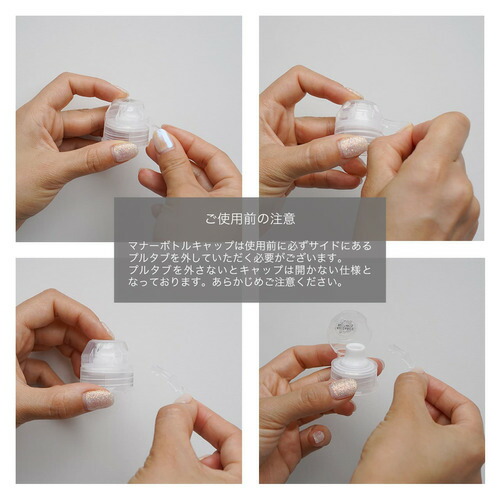 ご使用前の注意

マナーボトルキャップは使用前に必ずサイドにあるプルタブを外していただく必要がございます。
プルタブを外さないとキャップは開かない仕様となっております。あらかじめご注意ください。